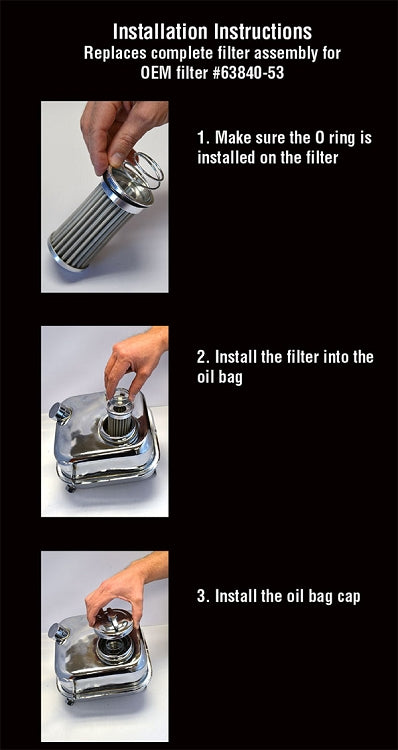 Installation Instructions
Replaces complete filter assembly for OEM filter #63840-53

1. Make sure the O ring is installed on the filter

2. Install the filter into the oil bag

3. Install the oil bag cap